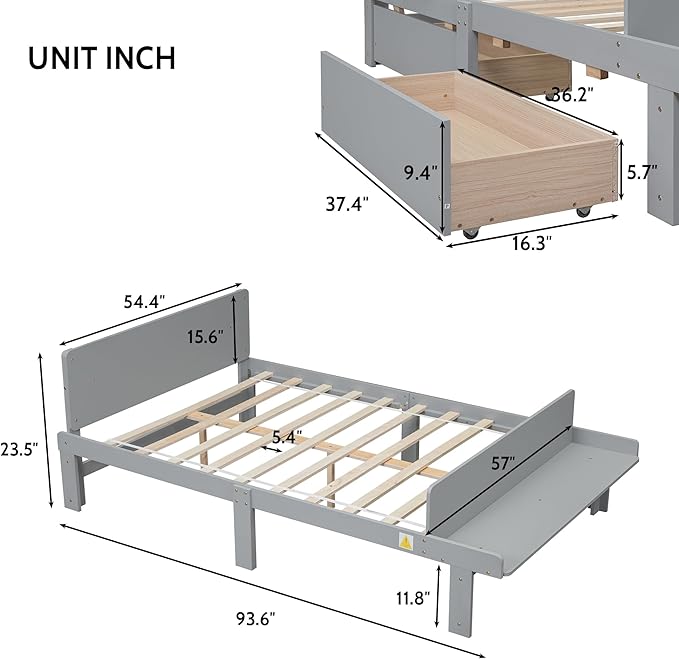 UNIT INCH

36.2"

9.4"

5.7"

37.4"

16.3"

54.4"

15.6"

23.5"

5.4"

57"

11.8"

93.6"