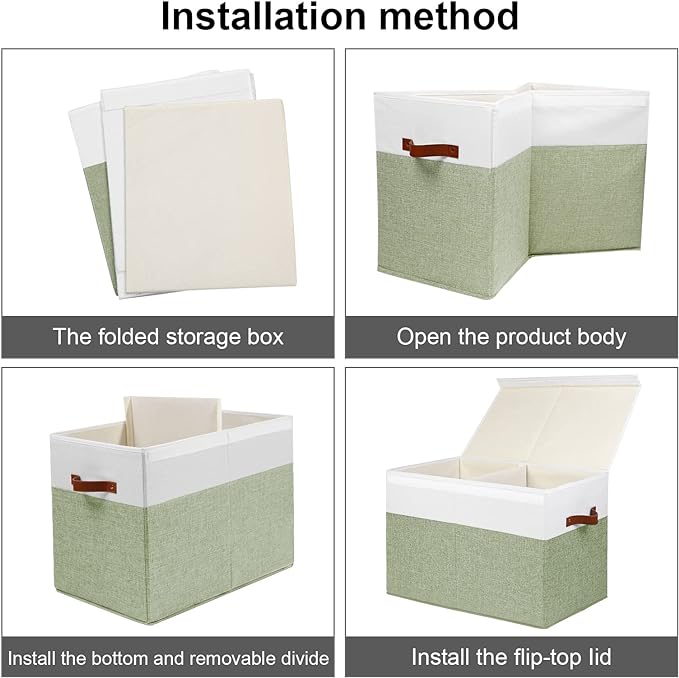 Installation method

The folded storage box

Open the product body

Install the bottom and removable divide

Install the flip-top lid