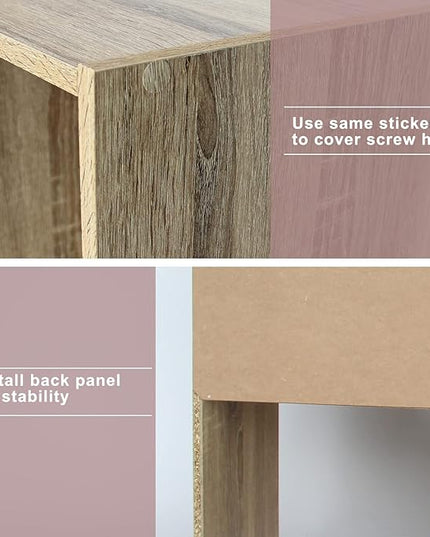 Use same sticke
to cover screw h

tall back panel
stability