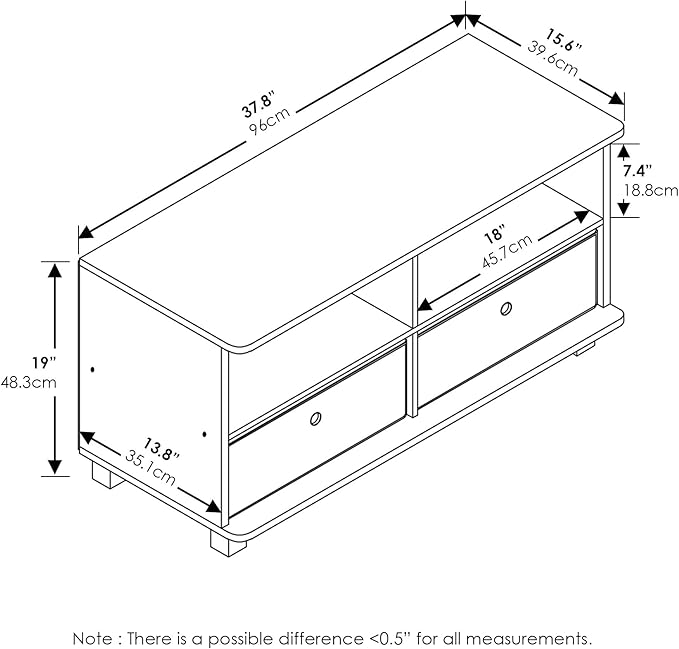 37.8"
96cm

15.6"
39.6cm

7.4"
18.8cm

18"
45.7cm

19"
48.3cm

13.8"
35.1cm

Note : There is a possible difference <0.5" for all measurements.