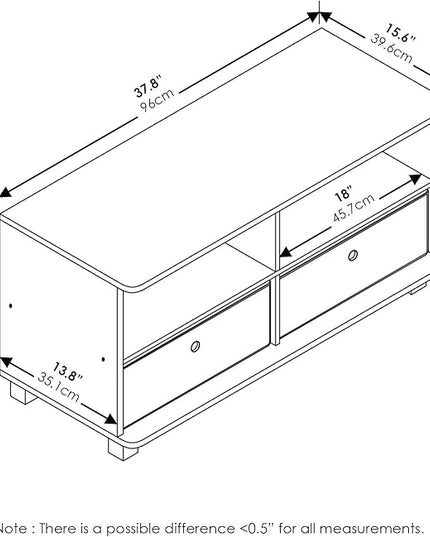 37.8"
96cm

15.6"
39.6cm

18"
45.7cm

13.8"
35.1cm

Note : There is a possible difference <0.5" for all measurements.