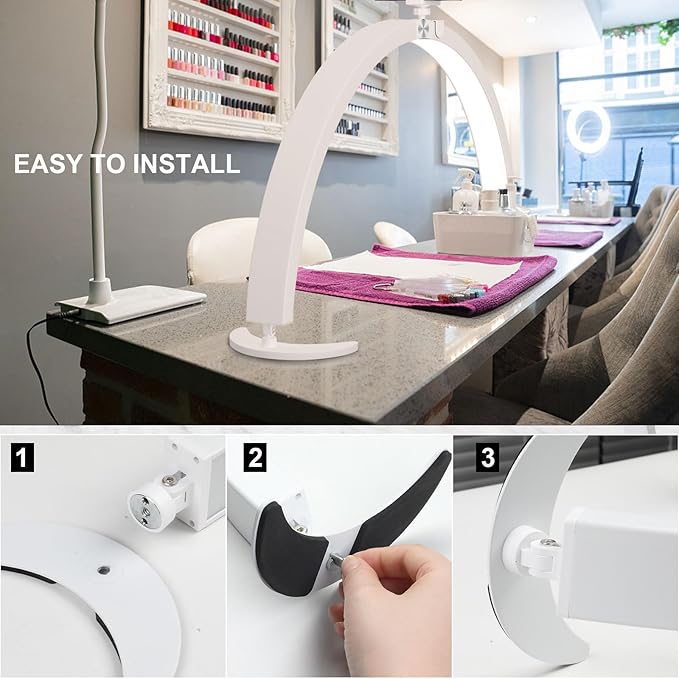 EASY TO INSTALL

1

2

3