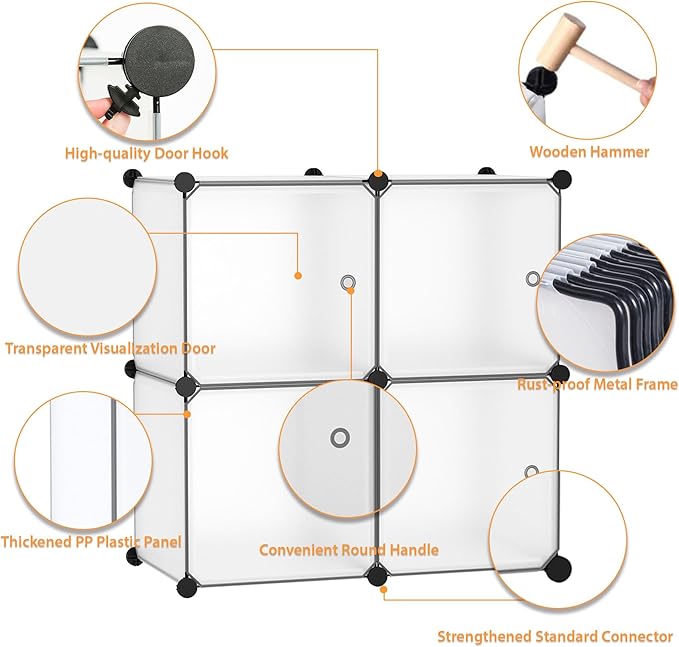 High-quality Door Hook

Wooden Hammer

Transparent Visualization Door

Rust-proof Metal Frame

Thickened PP Plastic Panel

Convenient Round Handle

Strengthened Standard Connector