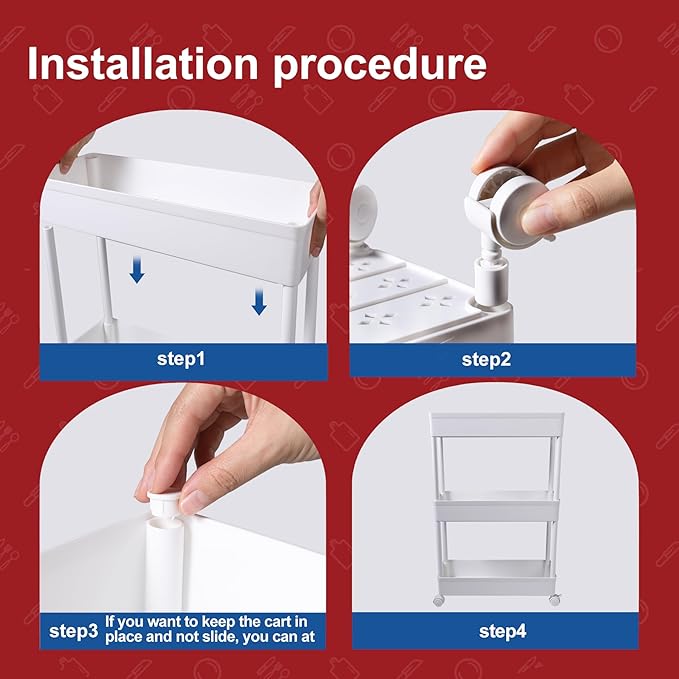 Installation procedure

step1

step2

step3 If you want to keep the cart in place and not slide, you can at

step4