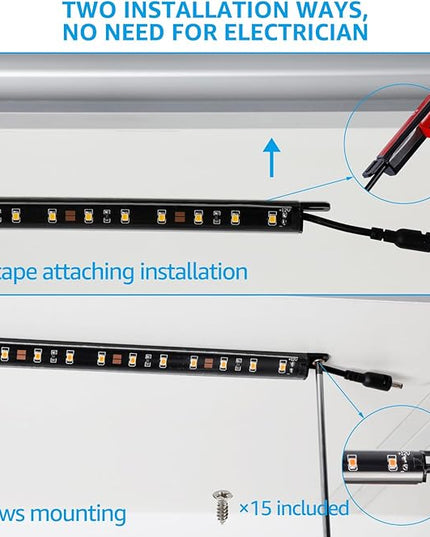 TWO INSTALLATION WAYS,
NO NEED FOR ELECTRICIAN

tape attaching installation

ws mounting

×15 included