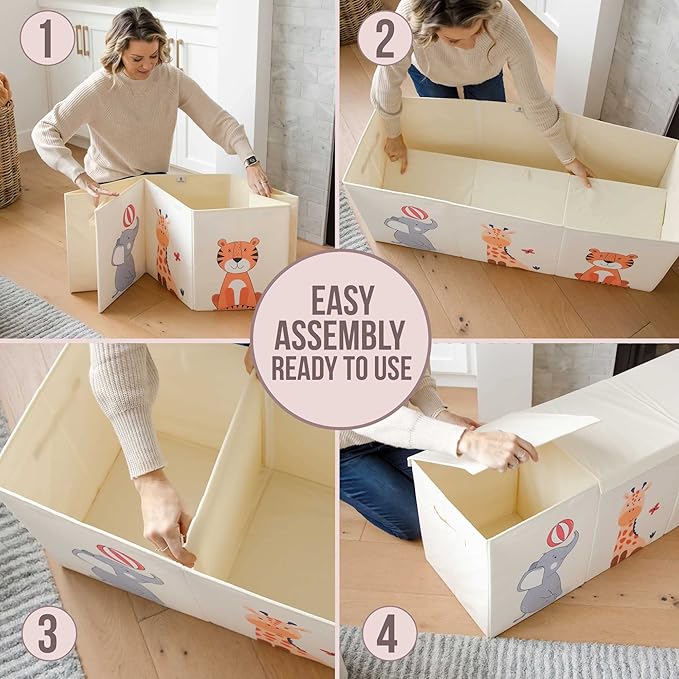 1

2

EASY
ASSEMBLY
READY TO USE

3

4