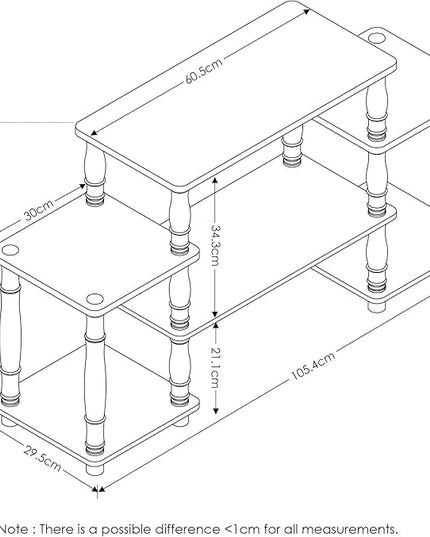 60.5cm

30cm

34.3cm

21.1cm

105.4cm

29.5cm

Note : There is a possible difference <1cm for all measurements.