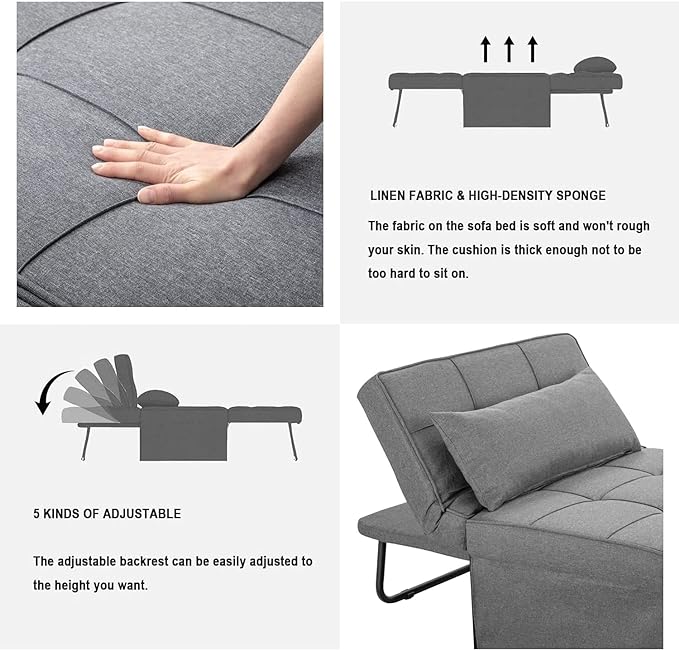 LINEN FABRIC & HIGH-DENSITY SPONGE

The fabric on the sofa bed is soft and won't rough your skin. The cushion is thick enough not to be too hard to sit on.

5 KINDS OF ADJUSTABLE

The adjustable backrest can be easily adjusted to the height you want.