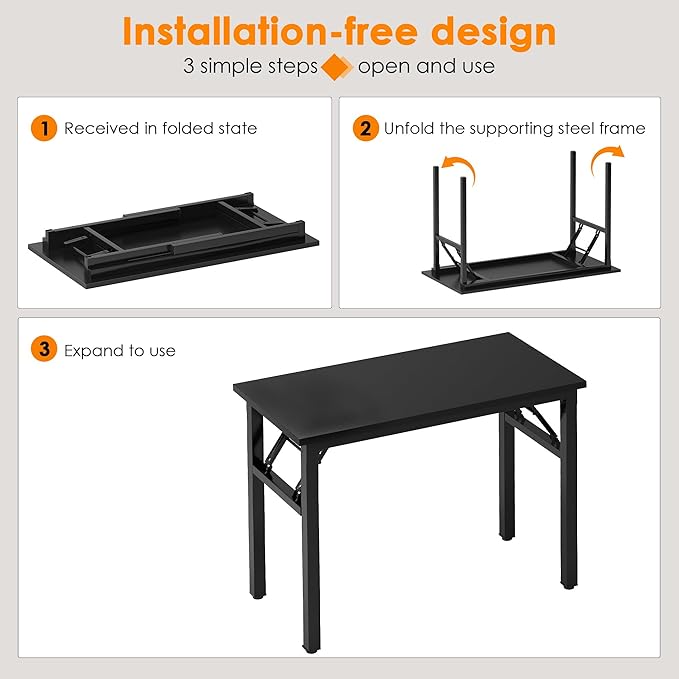 Installation-free design

3 simple steps open and use

1 Received in folded state

2 Unfold the supporting steel frame

3 Expand to use