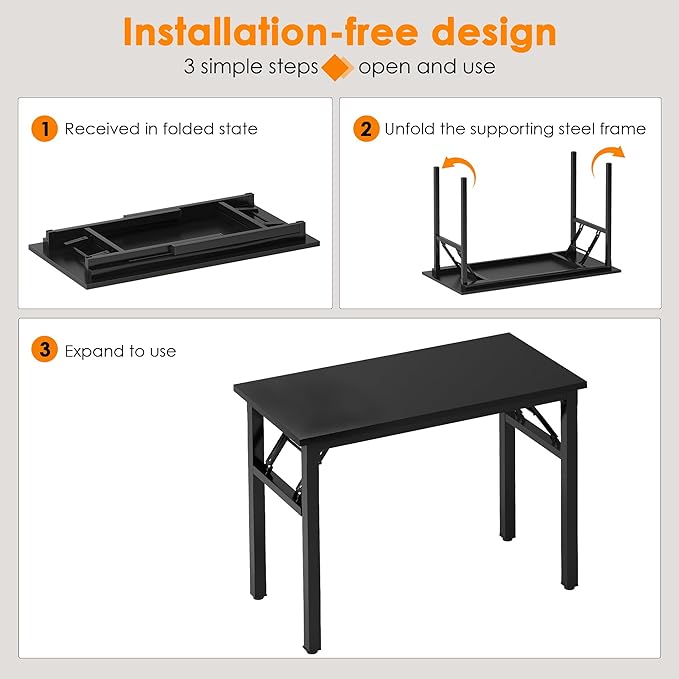 Installation-free design

3 simple steps open and use

1 Received in folded state

2 Unfold the supporting steel frame

3 Expand to use