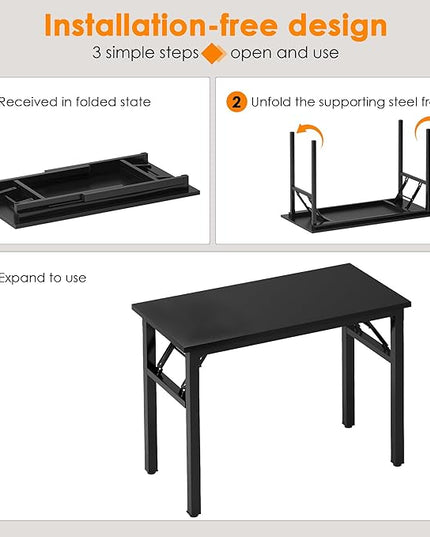 Installation-free design
3 simple steps open and use

Received in folded state

2 Unfold the supporting steel fr

Expand to use