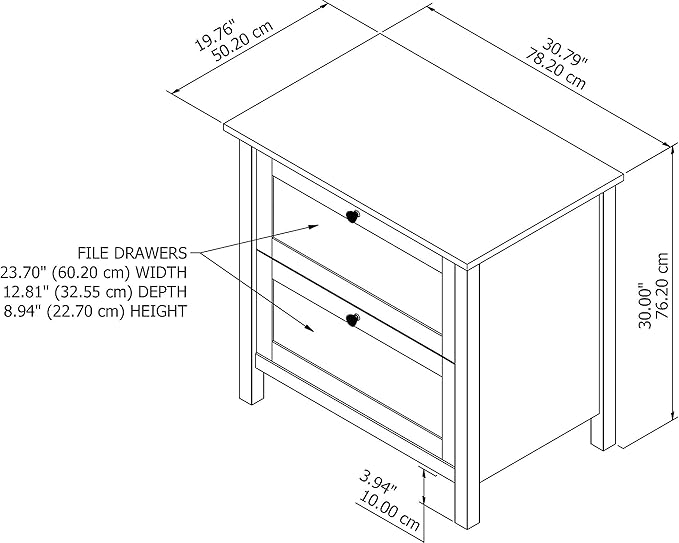 19.76"
50.20 cm

30.79"
78.20 cm

FILE DRAWERS
23.70" (60.20 cm) WIDTH
12.81" (32.55 cm) DEPTH
8.94" (22.70 cm) HEIGHT

30.00"
76.20 cm

3.94"
10.00 cm