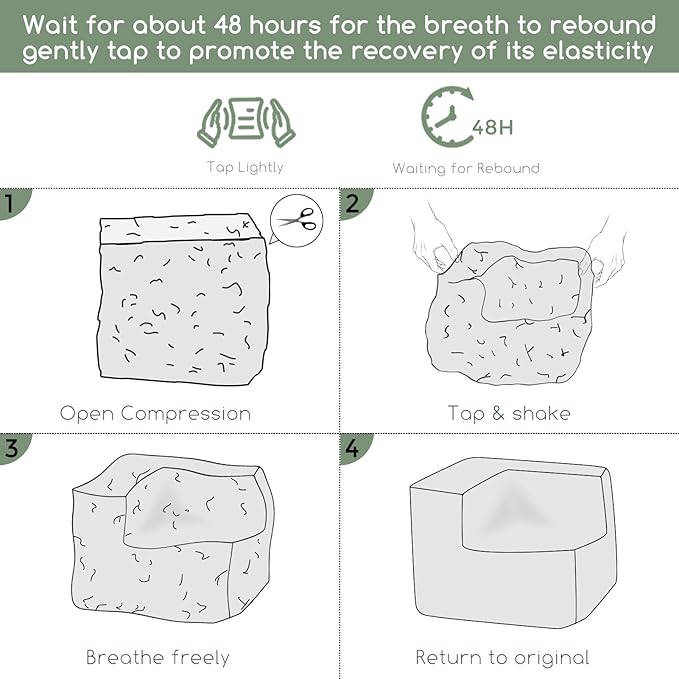 Wait for about 48 hours for the breath to rebound gently tap to promote the recovery of its elasticity

Tap Lightly

48H

Waiting for Rebound

1

Open Compression

2

Tap & shake

3

Breathe freely

4

Return to original