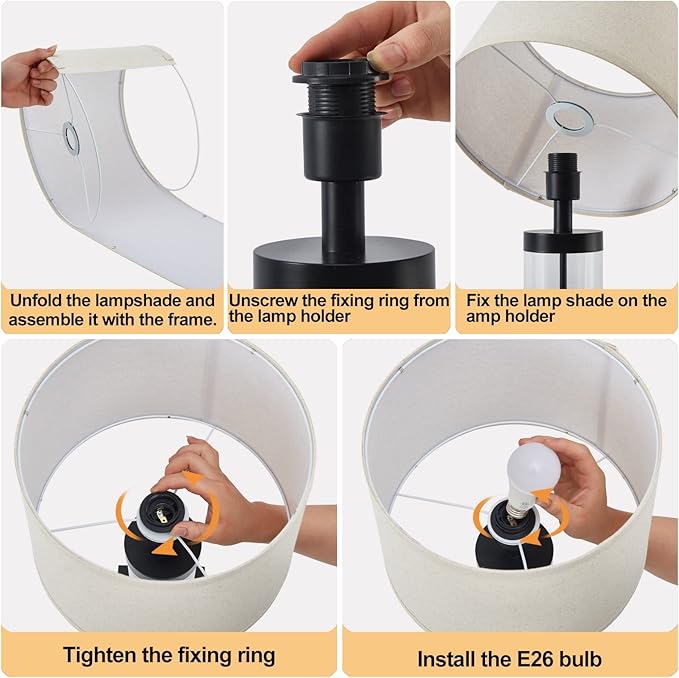 Unfold the lampshade and assemble it with the frame.

Unscrew the fixing ring from the lamp holder

Fix the lamp shade on the amp holder

Tighten the fixing ring

Install the E26 bulb