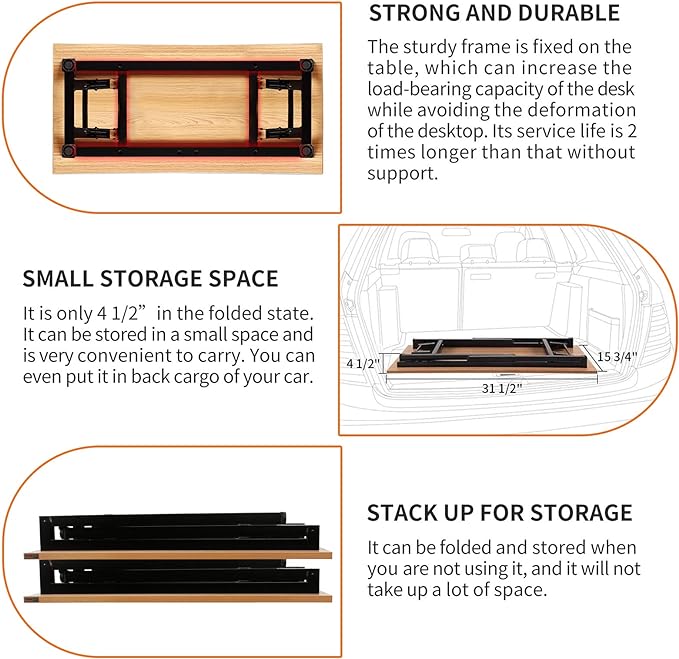 STRONG AND DURABLE

The sturdy frame is fixed on the table, which can increase the load-bearing capacity of the desk while avoiding the deformation of the desktop. Its service life is 2 times longer than that without support.

SMALL STORAGE SPACE

It is only 4 1/2” in the folded state. It can be stored in a small space and is very convenient to carry. You can even put it in back cargo of your car.

4 1/2"

15 3/4"

31 1/2"

STACK UP FOR STORAGE

It can be folded and stored when you are not using it, and it will not take up a lot of space.