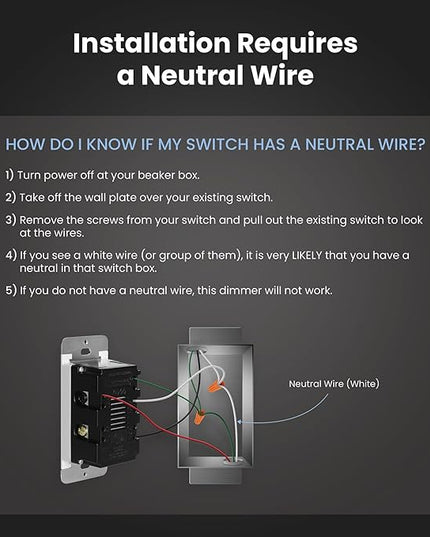 Installation Requires a Neutral Wire

HOW DO I KNOW IF MY SWITCH HAS A NEUTRAL WIRE?

1) Turn power off at your beaker box.

2) Take off the wall plate over your existing switch.

3) Remove the screws from your switch and pull out the existing switch to look at the wires.

4) If you see a white wire (or group of them), it is very LIKELY that you have a neutral in that switch box.

5) If you do not have a neutral wire, this dimmer will not work.

Neutral Wire (White)