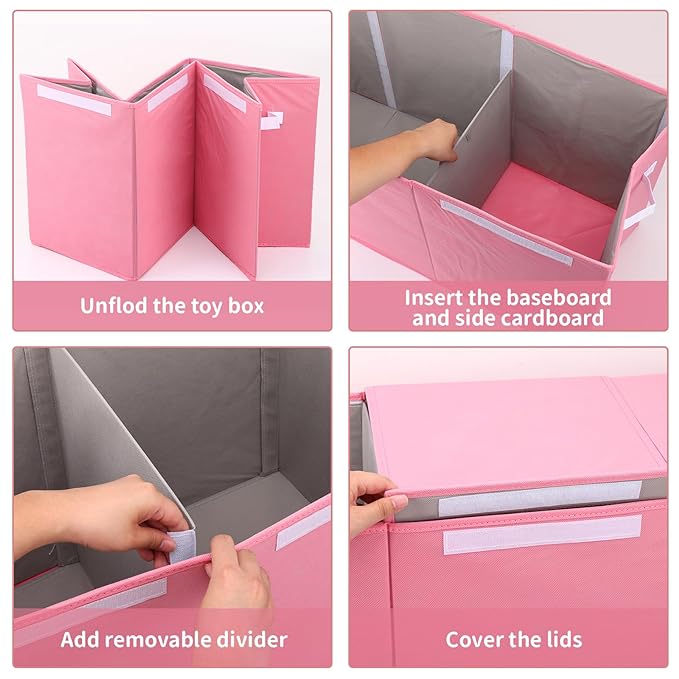 Unflod the toy box

Insert the baseboard and side cardboard

Add removable divider

Cover the lids