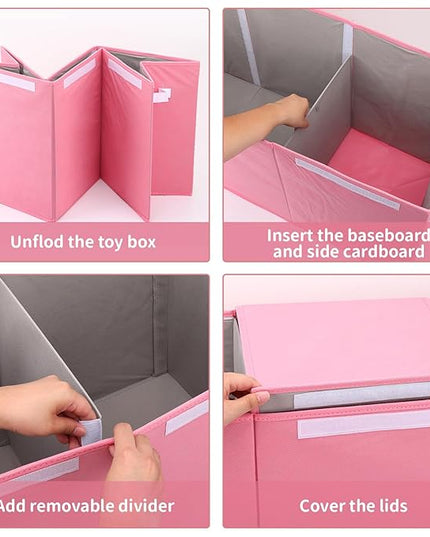 Unflod the toy box

Insert the baseboard and side cardboard

Add removable divider

Cover the lids