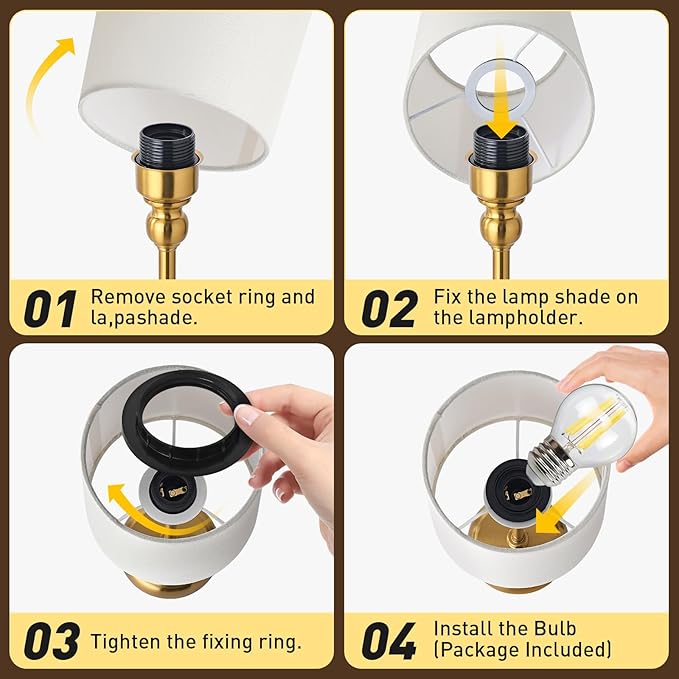 01 Remove socket ring and la,pashade.

02 Fix the lamp shade on the lampholder.

03 Tighten the fixing ring.

04 Install the Bulb (Package Included)