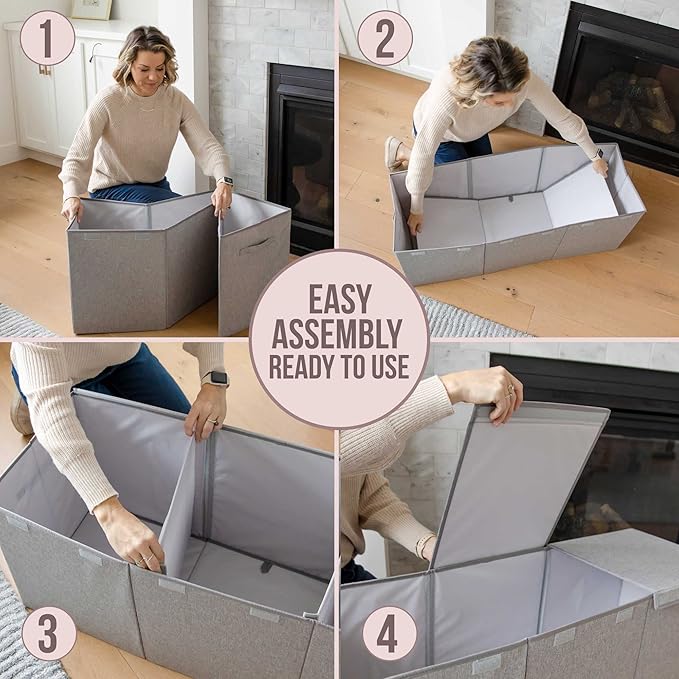 1

2

EASY ASSEMBLY READY TO USE

3

4