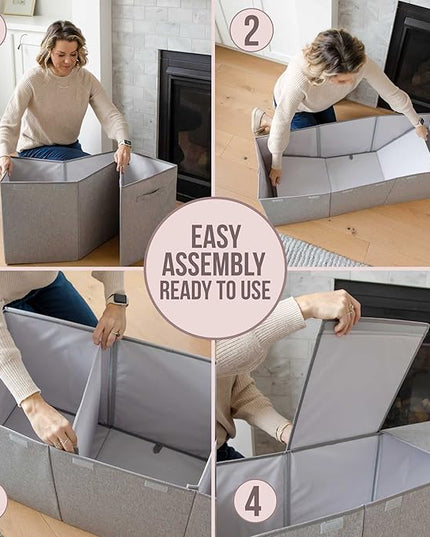 2

EASY
ASSEMBLY
READY TO USE

4