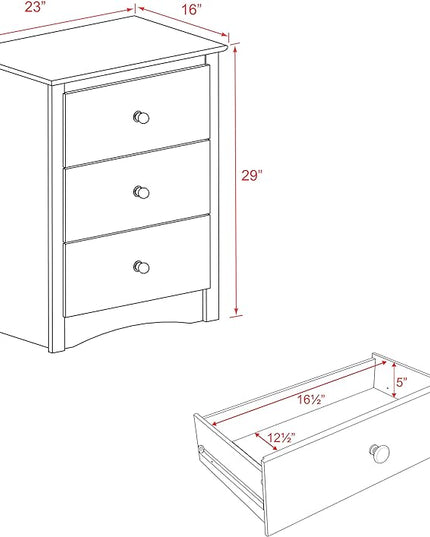 23"
16"
29"
5"
16½"
12½"