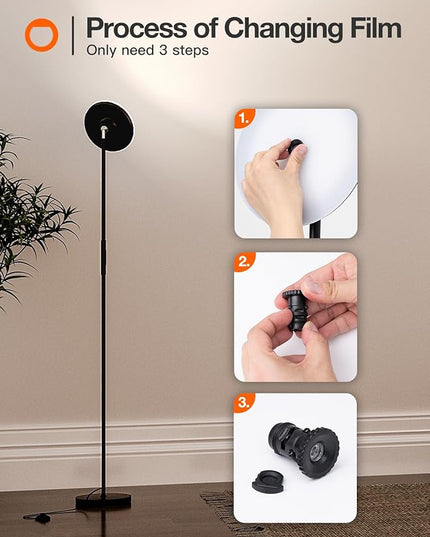 Process of Changing Film
Only need 3 steps

1.

2.

3.