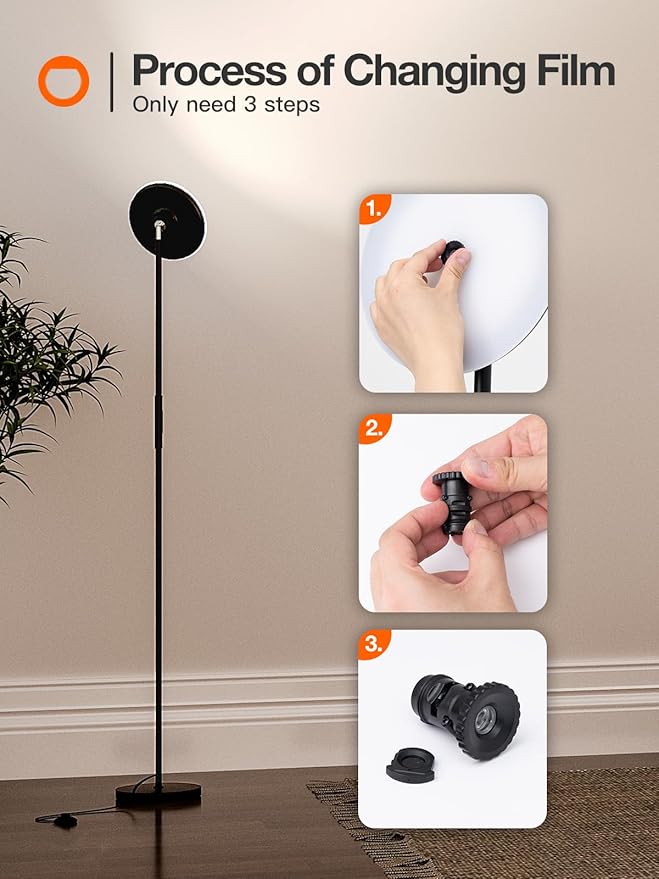 Process of Changing Film
Only need 3 steps

1.

2.

3.