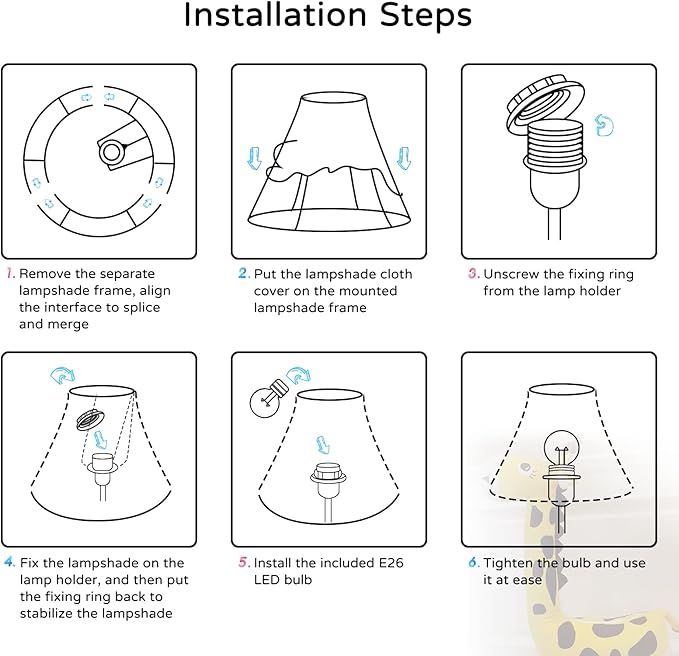 Installation Steps

1. Remove the separate lampshade frame, align the interface to splice and merge

2. Put the lampshade cloth cover on the mounted lampshade frame

3. Unscrew the fixing ring from the lamp holder

4. Fix the lampshade on the lamp holder, and then put the fixing ring back to stabilize the lampshade

5. Install the included E26 LED bulb

6. Tighten the bulb and use it at ease