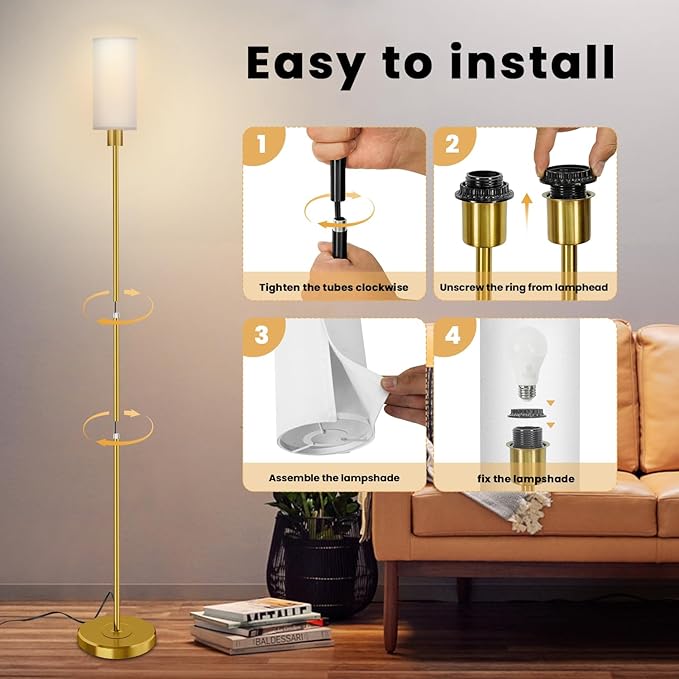 Easy to install

1

Tighten the tubes clockwise

2

Unscrew the ring from lamphead

3

Assemble the lampshade

4

fix the lampshade

METALLE

BALDESSARI