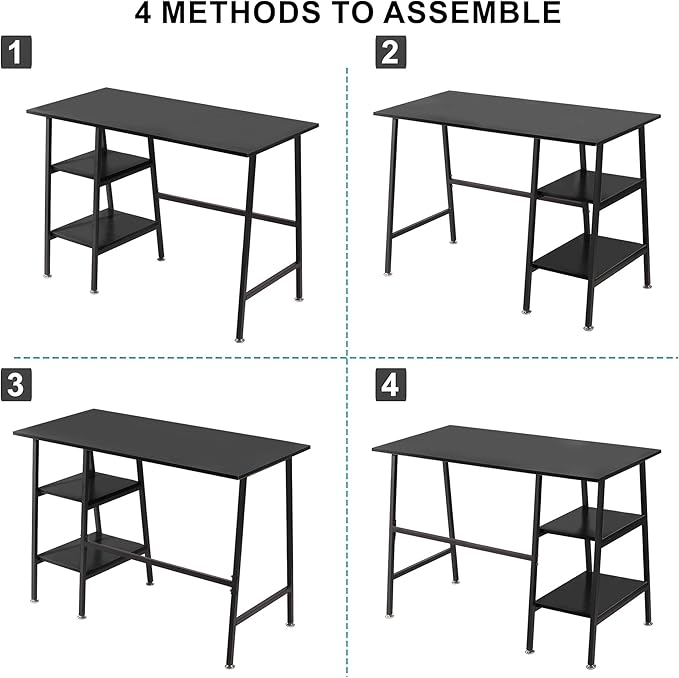 4 METHODS TO ASSEMBLE

1

2

3

4