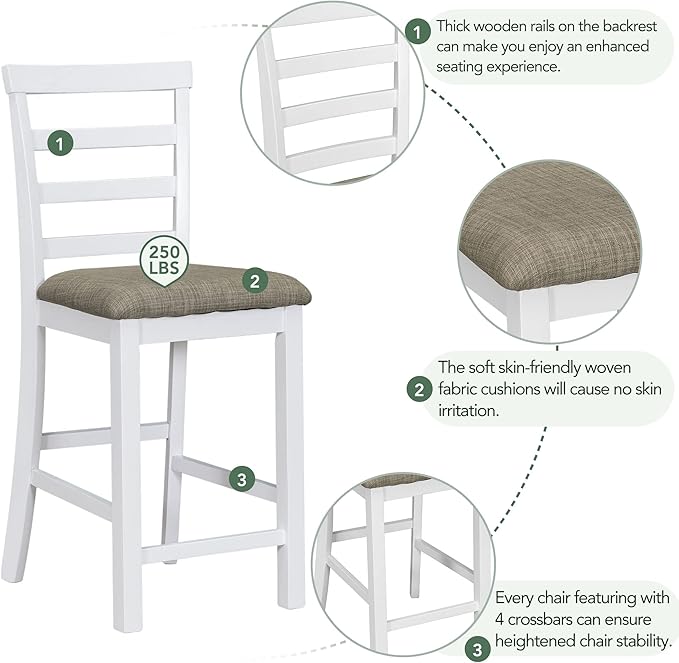 1

250 LBS

2

3

1 Thick wooden rails on the backrest can make you enjoy an enhanced seating experience.

2 The soft skin-friendly woven fabric cushions will cause no skin irritation.

3 Every chair featuring with 4 crossbars can ensure heightened chair stability.