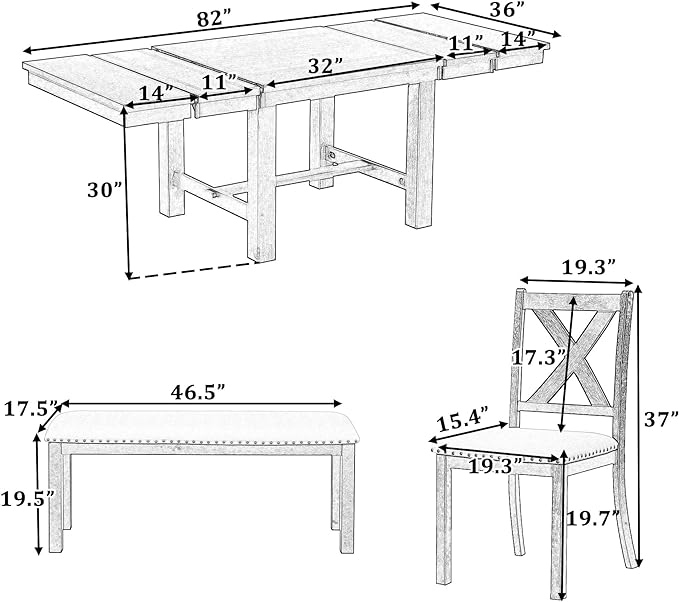 82”
36”
11”
14”
32”
14”
11”
30”
19.3”
17.3”
46.5”
17.5”
15.4”
37”
19.3”
19.5”
19.7”