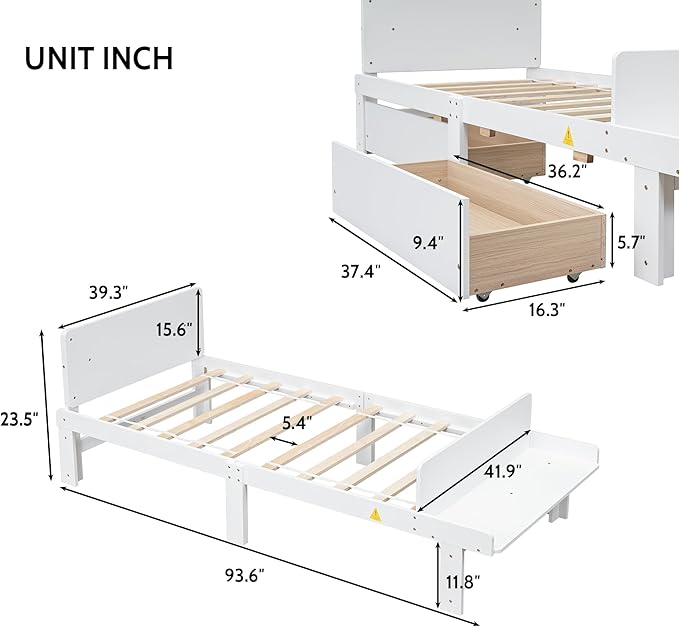 UNIT INCH

36.2"

9.4"

5.7"

37.4"

16.3"

39.3"

15.6"

23.5"

5.4"

41.9"

93.6"

11.8"