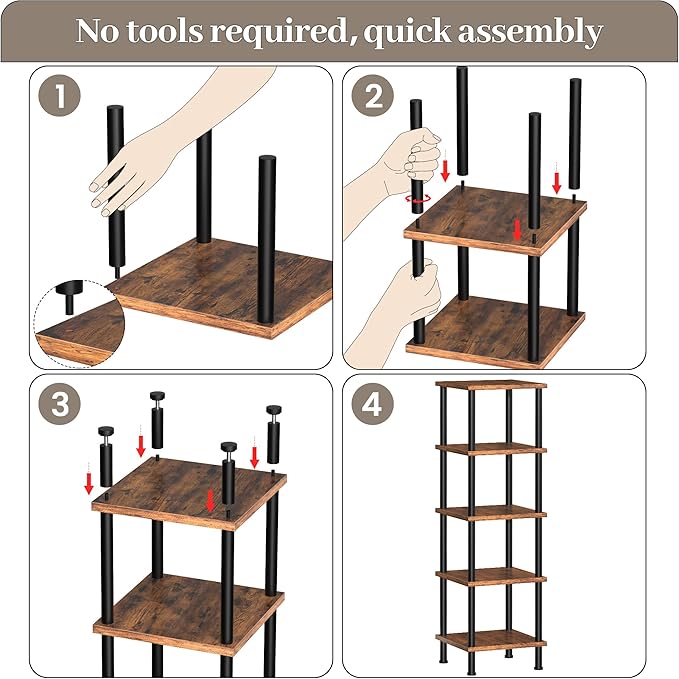 No tools required, quick assembly

1

2

3

4