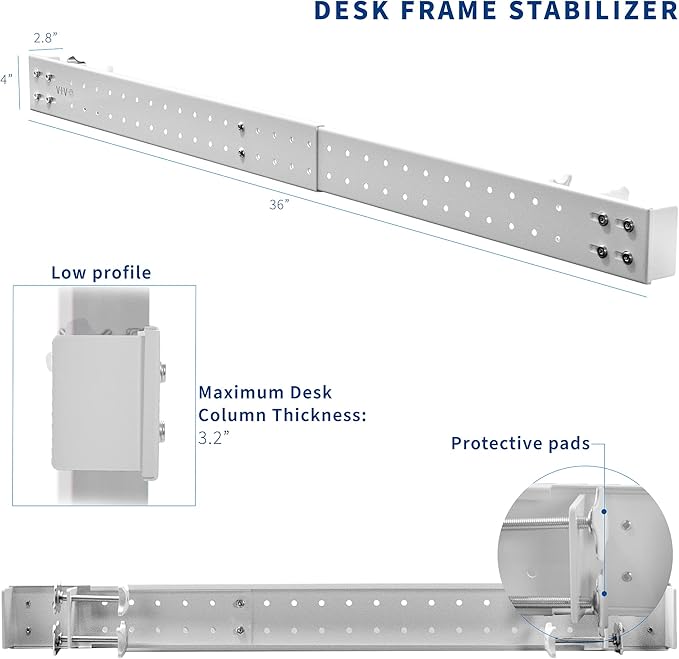 DESK FRAME STABILIZER

2.8"

4"

VIVO

36"

Low profile

Maximum Desk Column Thickness: 3.2"

Protective pads