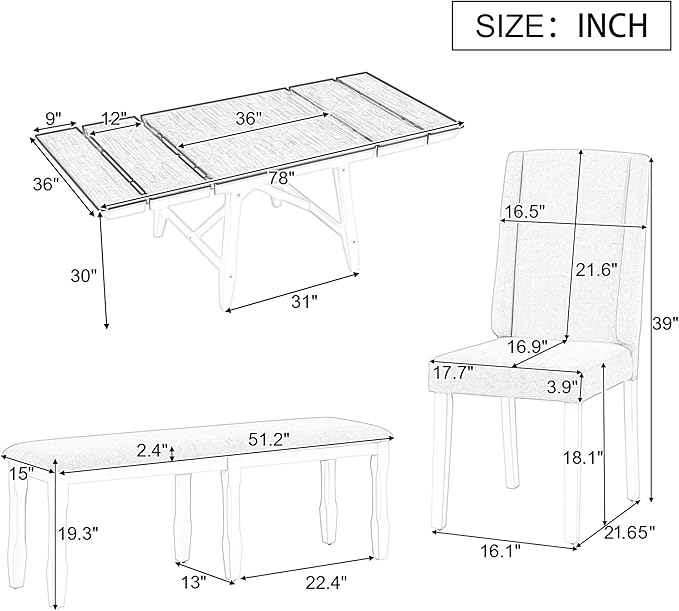 SIZE: INCH

9"
12"
36"
36"
78"
30"
31"

16.5"
21.6"
39"
16.9"
17.7"
3.9"
18.1"
16.1"
21.65"

2.4"
51.2"
15"
19.3"
13"
22.4"