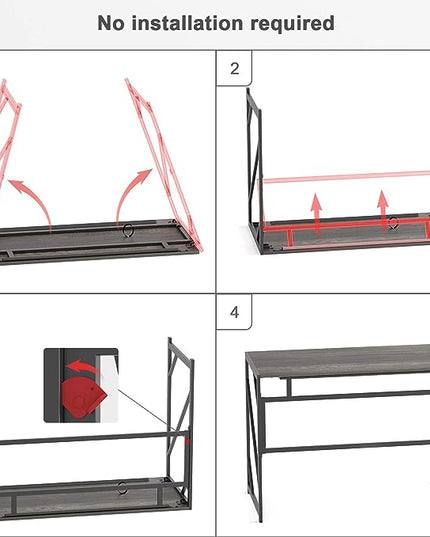 No installation required

2

4