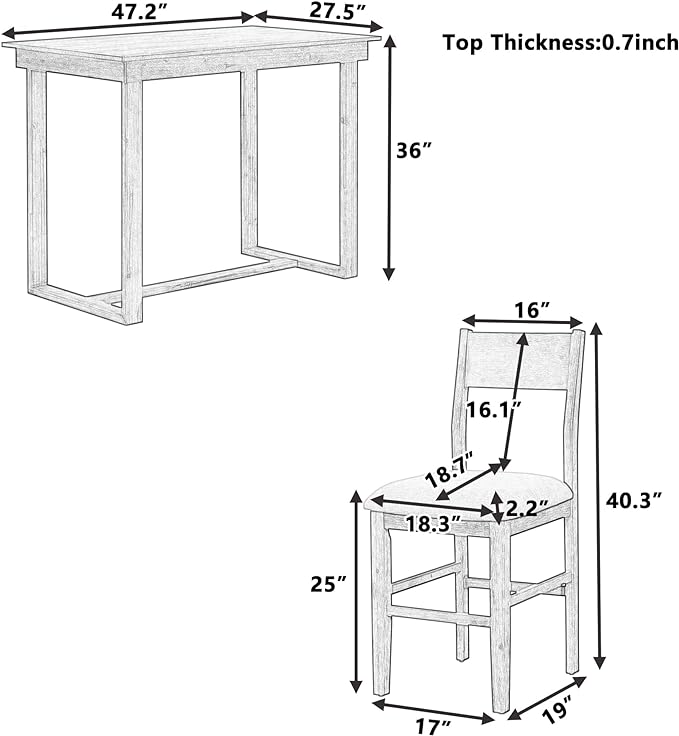 47.2″
27.5″
Top Thickness:0.7inch
36″
16″
16.1″
18.7″
2.2″
18.3″
40.3″
25″
17″
19″