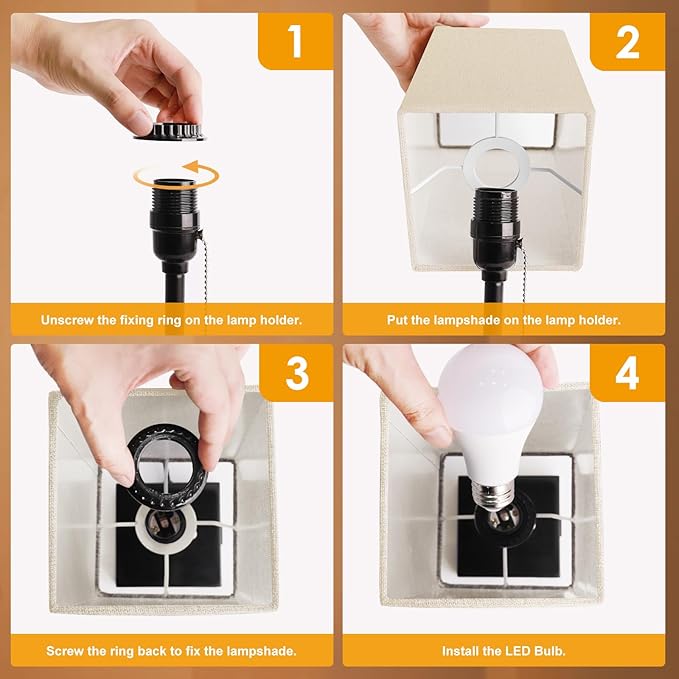 1

Unscrew the fixing ring on the lamp holder.

2

Put the lampshade on the lamp holder.

3

Screw the ring back to fix the lampshade.

4

Install the LED Bulb.