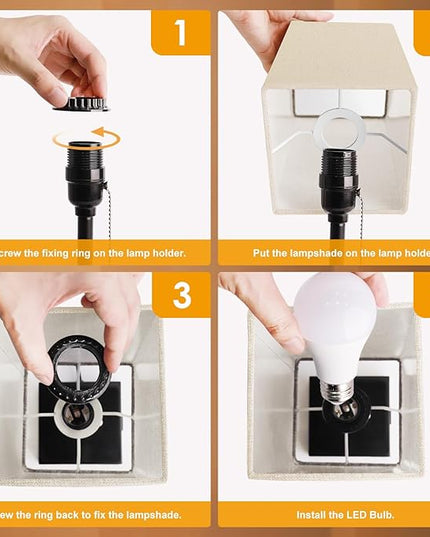 1

crew the fixing ring on the lamp holder.

Put the lampshade on the lamp holde

3

ew the ring back to fix the lampshade.

Install the LED Bulb.