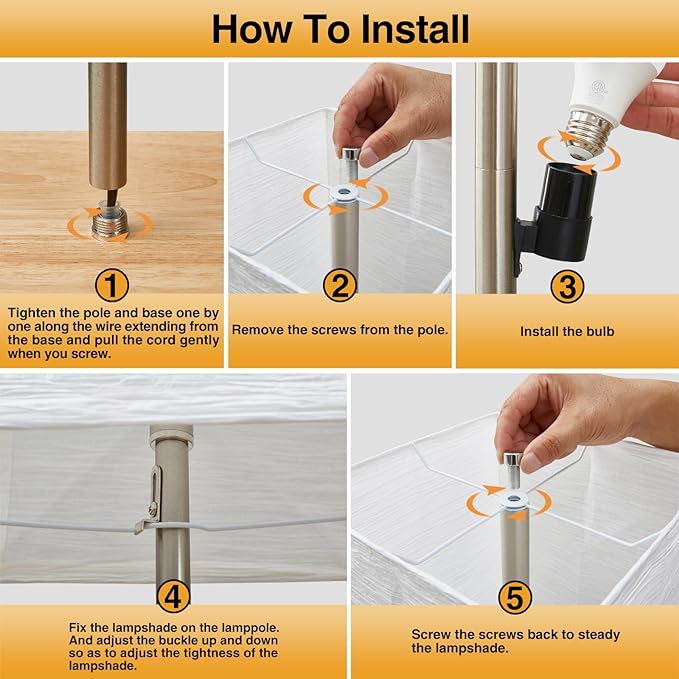 How To Install

1

Tighten the pole and base one by one along the wire extending from the base and pull the cord gently when you screw.

2

Remove the screws from the pole.

3

Install the bulb

4

Fix the lampshade on the lamppole. And adjust the buckle up and down so as to adjust the tightness of the lampshade.

5

Screw the screws back to steady the lampshade.