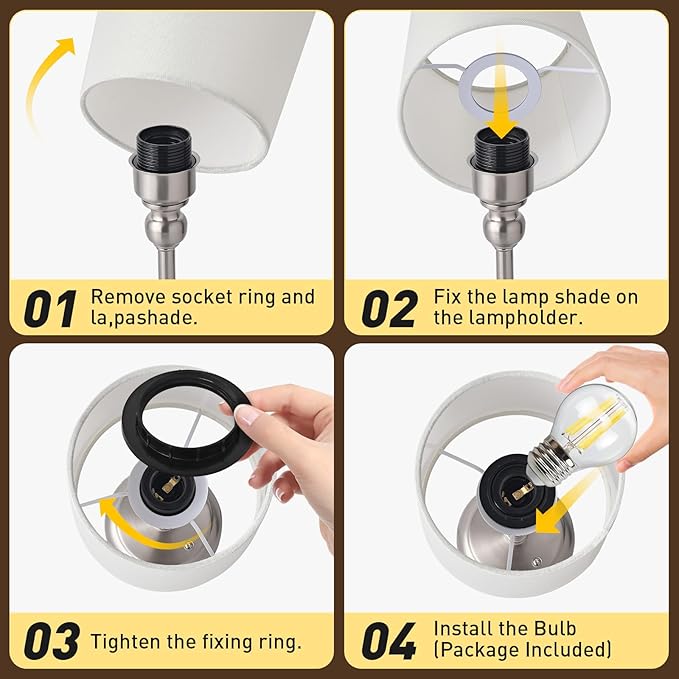 01 Remove socket ring and la,pashade.

02 Fix the lamp shade on the lampholder.

03 Tighten the fixing ring.

04 Install the Bulb (Package Included)