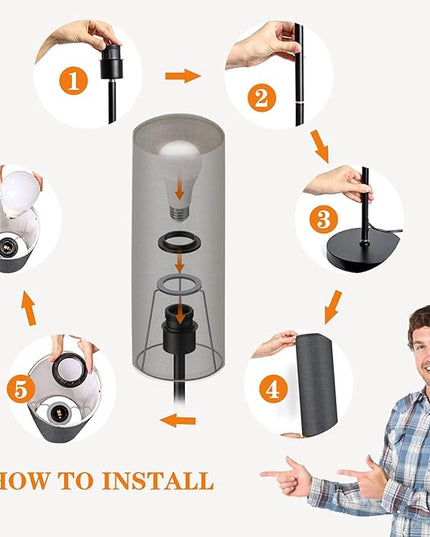 1

2

3

4

5

HOW TO INSTALL