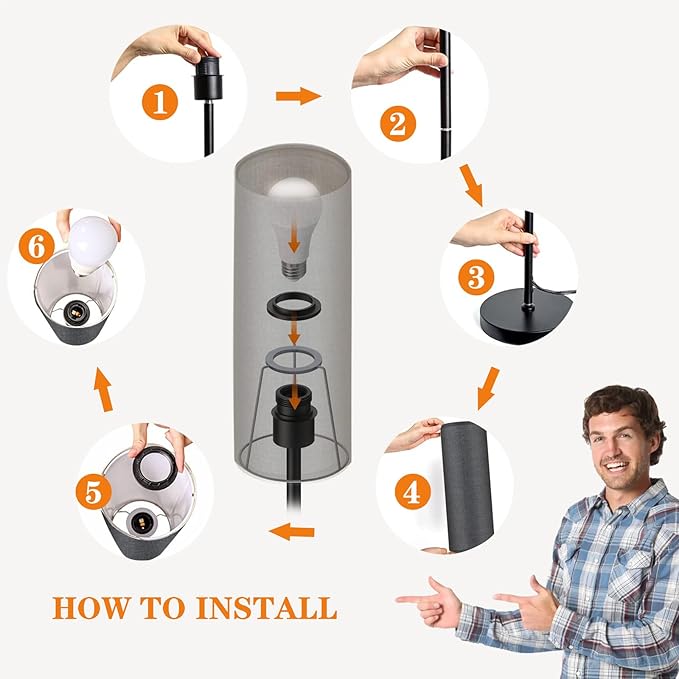 1

2

3

4

5

6

HOW TO INSTALL