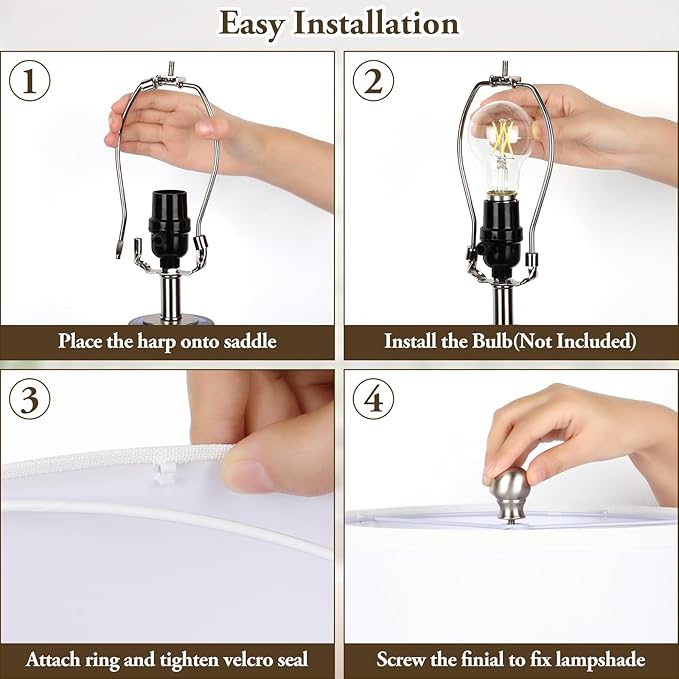 Easy Installation

1

Place the harp onto saddle

2

Install the Bulb(Not Included)

3

Attach ring and tighten velcro seal

4

Screw the finial to fix lampshade