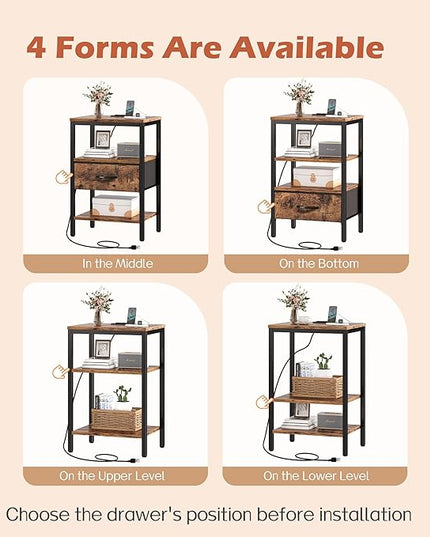 4 Forms Are Available

In the Middle

On the Bottom

On the Upper Level

On the Lower Level

Choose the drawer's position before installation