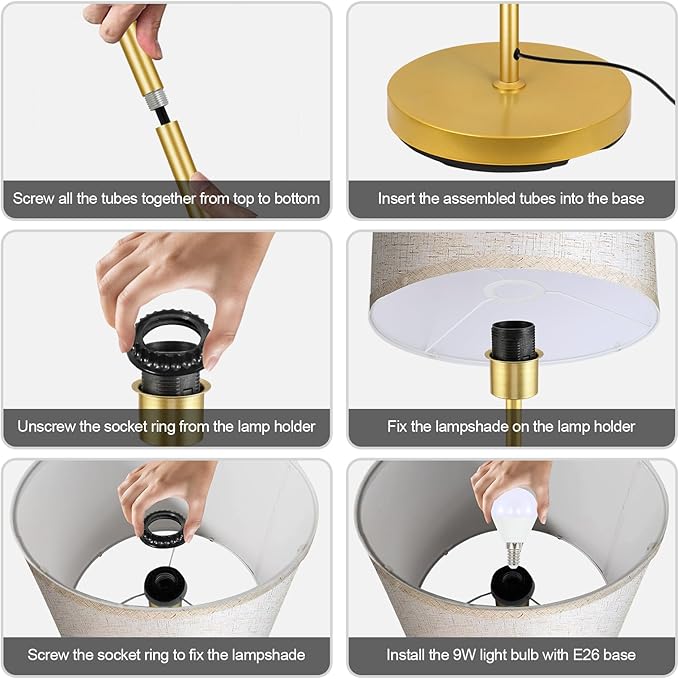 Screw all the tubes together from top to bottom

Insert the assembled tubes into the base

Unscrew the socket ring from the lamp holder

Fix the lampshade on the lamp holder

Screw the socket ring to fix the lampshade

Install the 9W light bulb with E26 base