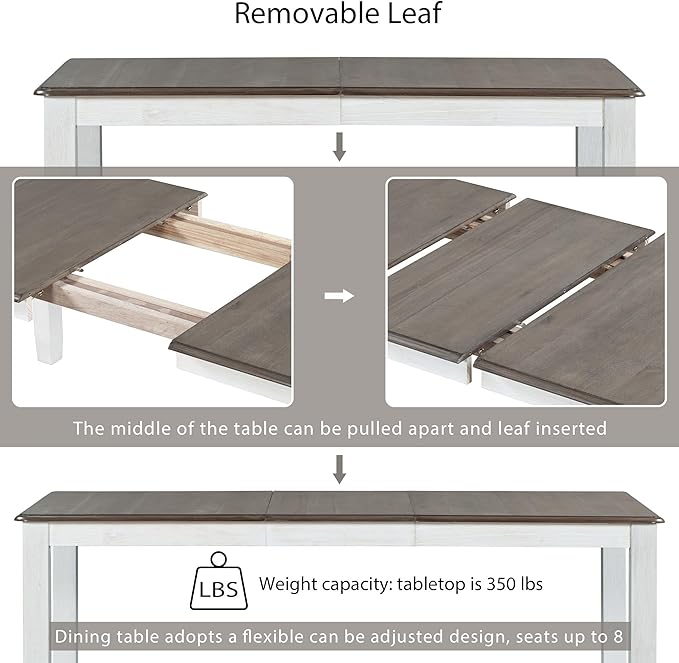 Removable Leaf

The middle of the table can be pulled apart and leaf inserted

LBS

Weight capacity: tabletop is 350 lbs

Dining table adopts a flexible can be adjusted design, seats up to 8