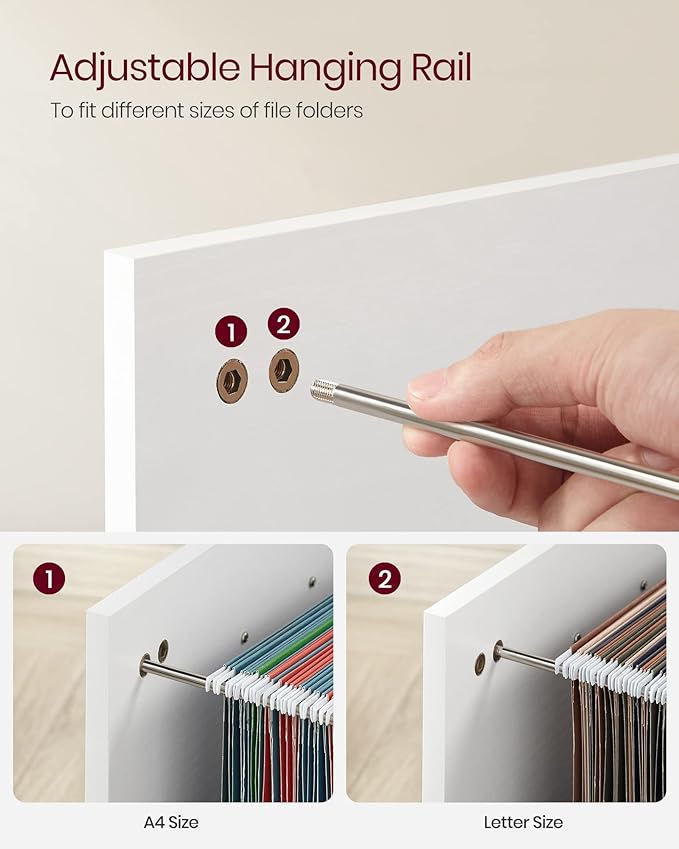 Adjustable Hanging Rail

To fit different sizes of file folders

1

2

1

2

A4 Size

Letter Size